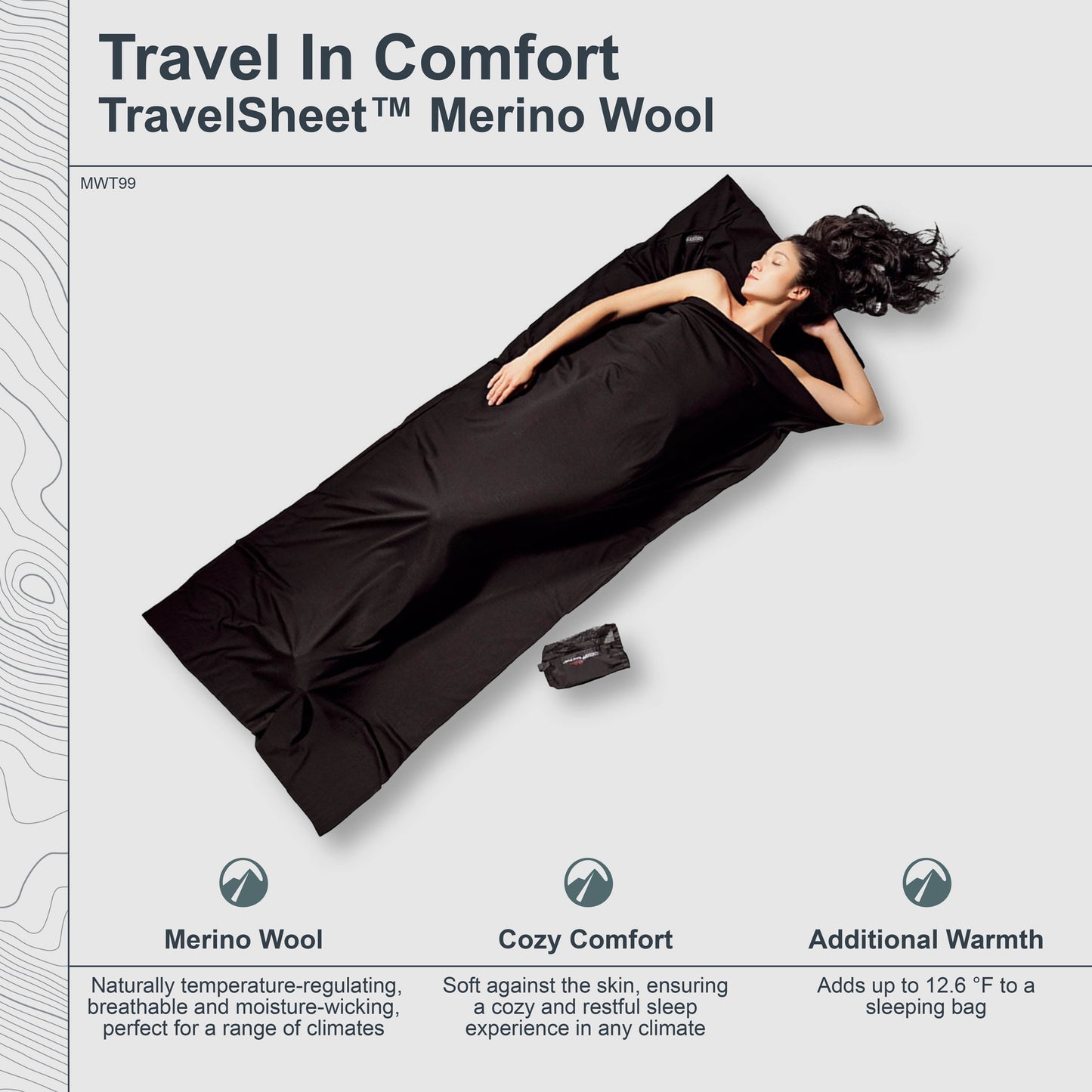 Travel In Comfort
TravelSheet™ Merino Wool

MWT99

Merino Wool

Naturally temperature-regulating, breathable and moisture-wicking, perfect for a range of climates

Cozy Comfort

Soft against the skin, ensuring a cozy and restful sleep experience in any climate

Additional Warmth

Adds up to 12.6 °F to a sleeping bag