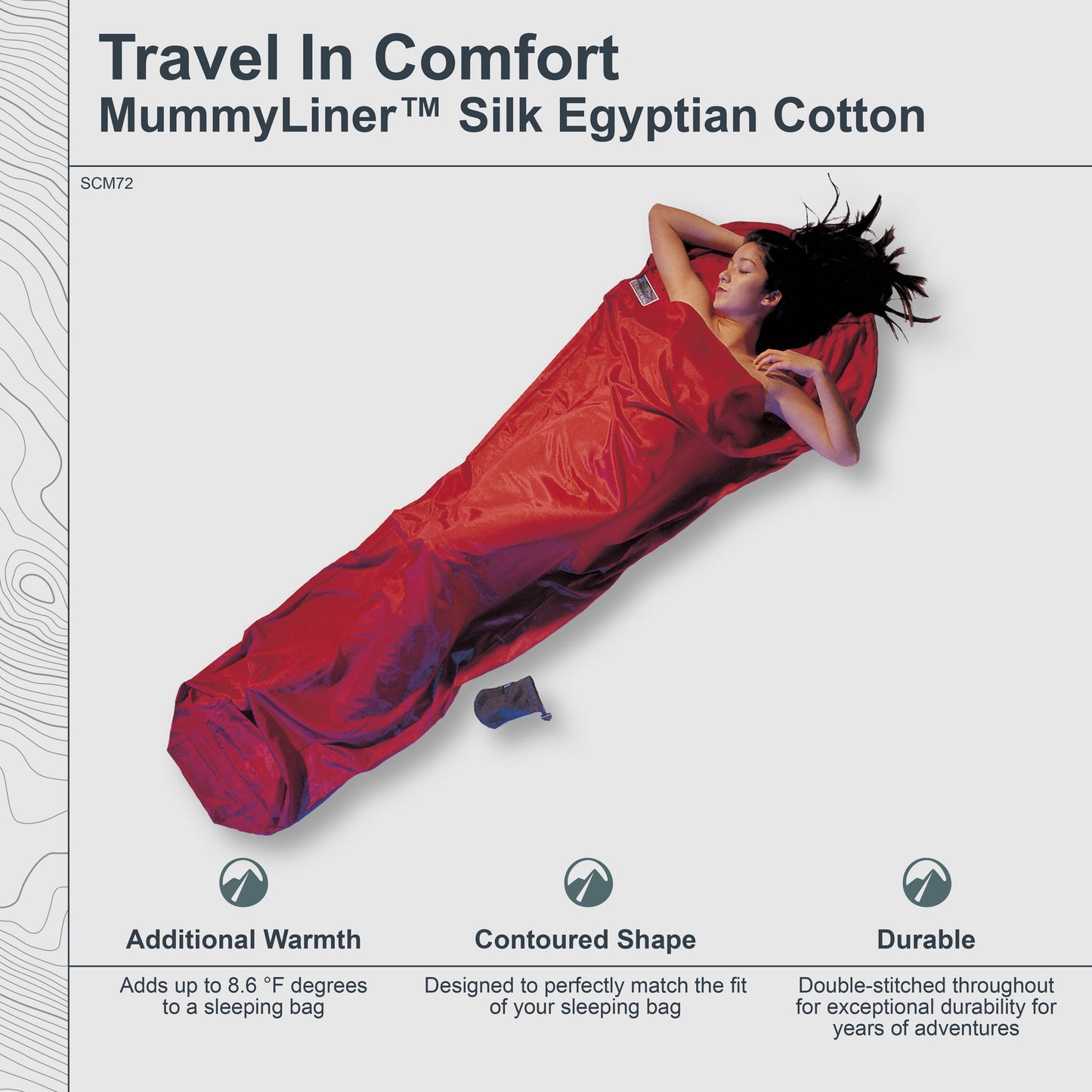 Travel In Comfort
MummyLiner™ Silk Egyptian Cotton

SCM72

Additional Warmth

Adds up to 8.6 °F degrees to a sleeping bag

Contoured Shape

Designed to perfectly match the fit of your sleeping bag

Durable

Double-stitched throughout for exceptional durability for years of adventures