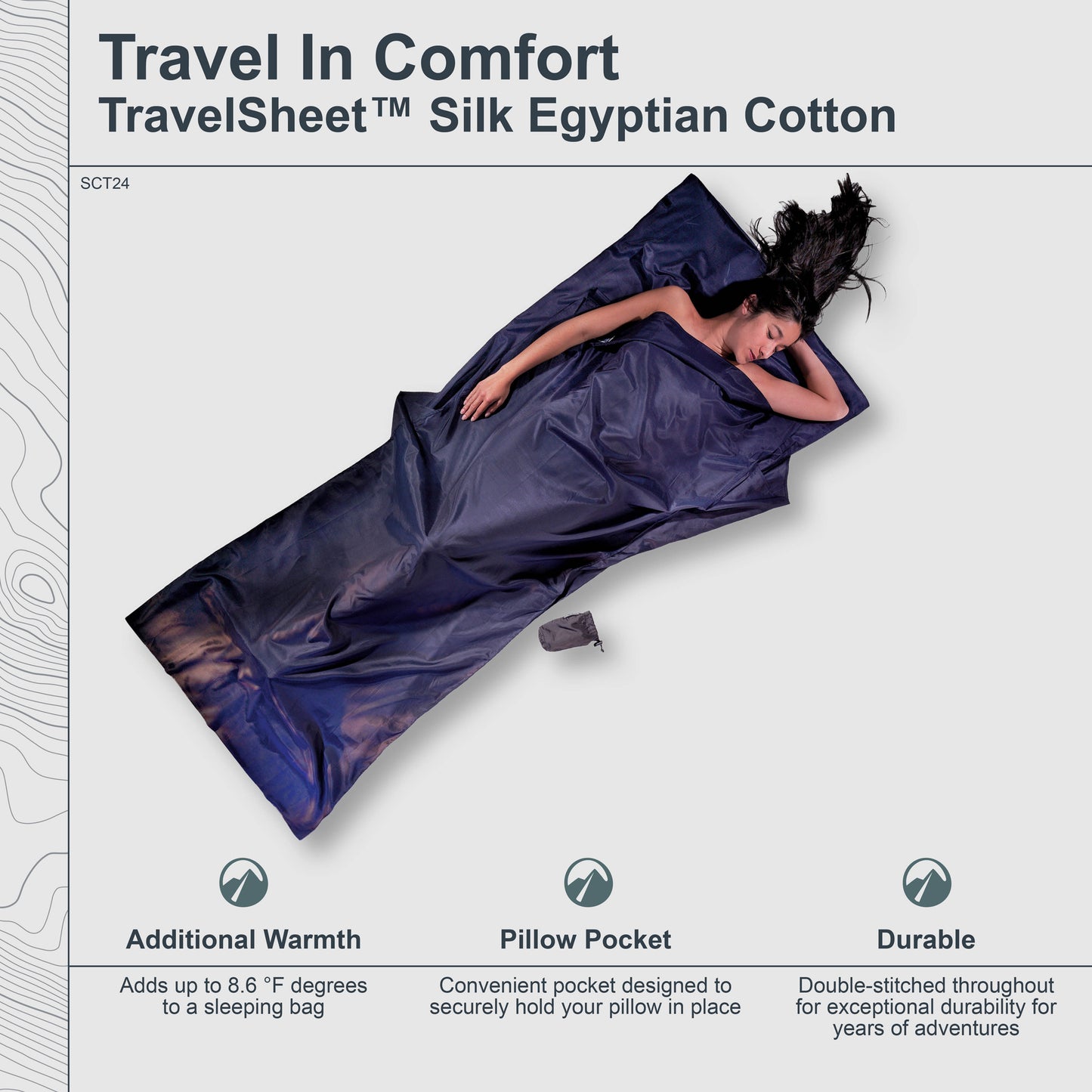 Travel In Comfort
TravelSheet™ Silk Egyptian Cotton

SCT24

Additional Warmth

Adds up to 8.6 °F degrees to a sleeping bag

Pillow Pocket

Convenient pocket designed to securely hold your pillow in place

Durable

Double-stitched throughout for exceptional durability for years of adventures