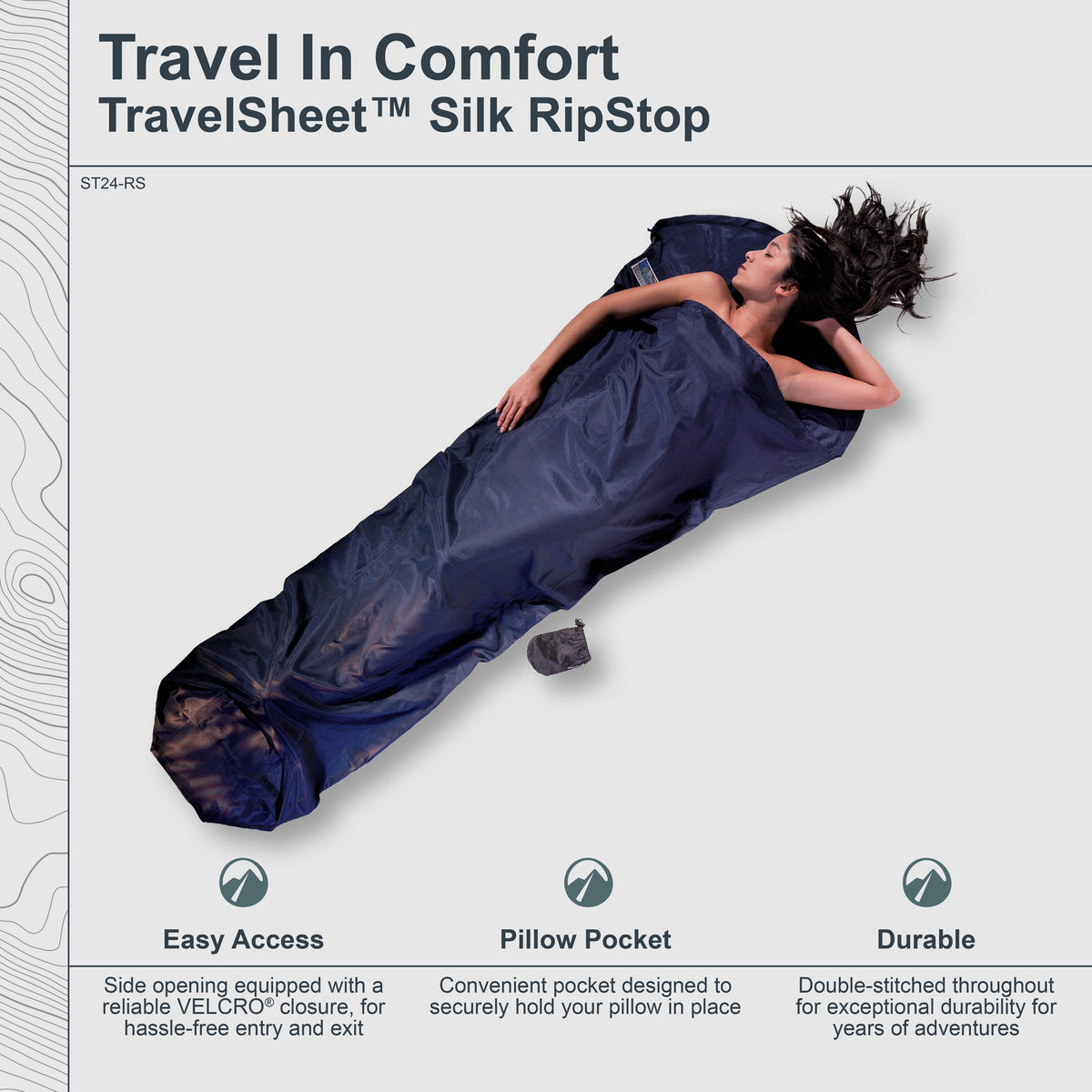 Travel In Comfort
TravelSheet™ Silk RipStop

ST24-RS

Easy Access

Side opening equipped with a reliable VELCRO® closure, for hassle-free entry and exit

Pillow Pocket

Convenient pocket designed to securely hold your pillow in place

Durable

Double-stitched throughout for exceptional durability for years of adventures