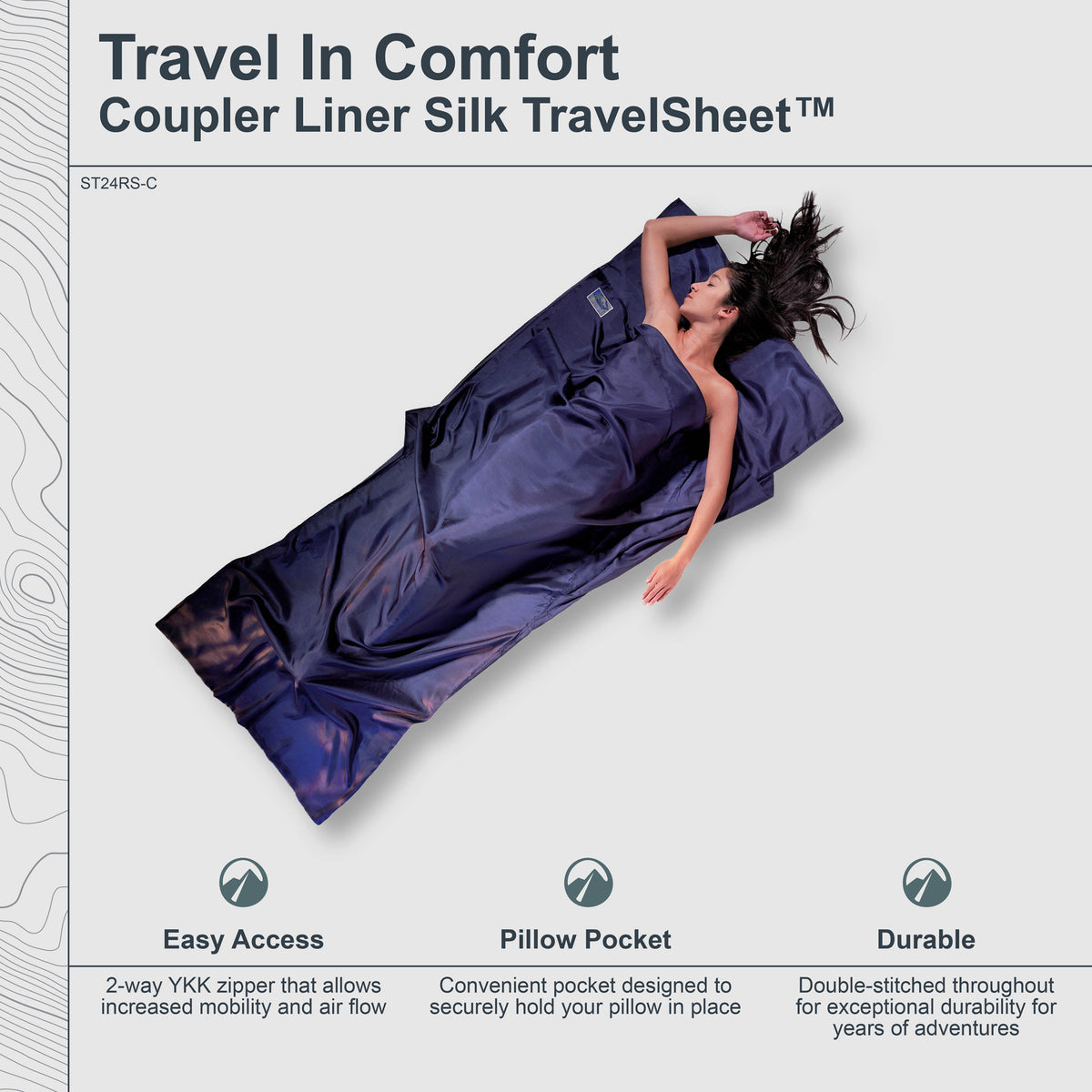 Travel In Comfort
Coupler Liner Silk TravelSheet™

ST24RS-C

Easy Access

2-way YKK zipper that allows increased mobility and air flow

Pillow Pocket

Convenient pocket designed to securely hold your pillow in place

Durable

Double-stitched throughout for exceptional durability for years of adventures