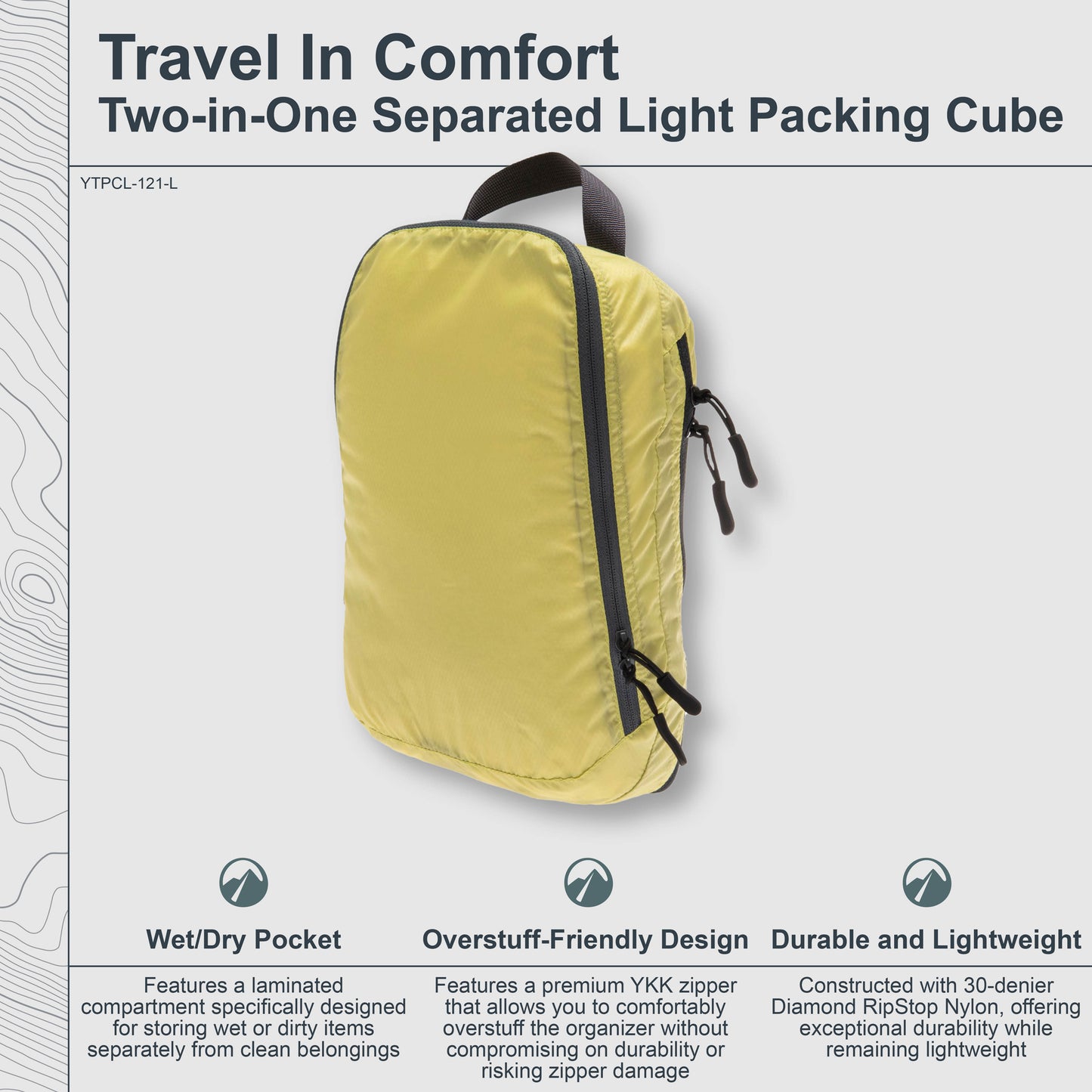 Travel In Comfort
Two-in-One Separated Light Packing Cube

YTPCL-121-L

Wet/Dry Pocket

Features a laminated compartment specifically designed for storing wet or dirty items separately from clean belongings

Overstuff-Friendly Design

Features a premium YKK zipper that allows you to comfortably overstuff the organizer without compromising on durability or risking zipper damage

Durable and Lightweight

Constructed with 30-denier Diamond RipStop Nylon, offering exceptional durability while remaining lightweight