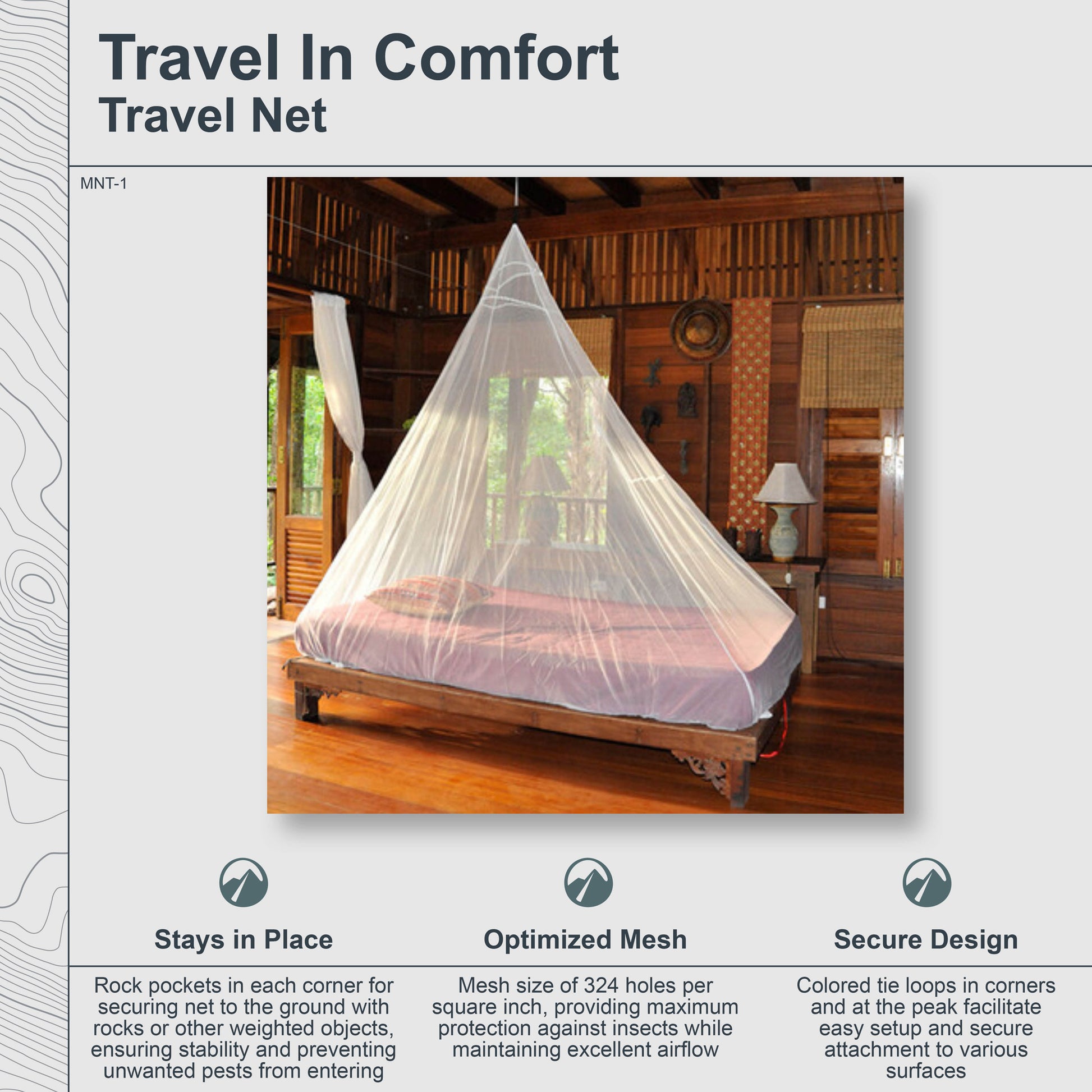 Travel In Comfort
Travel Net

MNT-1

Stays in Place

Rock pockets in each corner for securing net to the ground with rocks or other weighted objects, ensuring stability and preventing unwanted pests from entering

Optimized Mesh

Mesh size of 324 holes per square inch, providing maximum protection against insects while maintaining excellent airflow

Secure Design

Colored tie loops in corners and at the peak facilitate easy setup and secure attachment to various surfaces