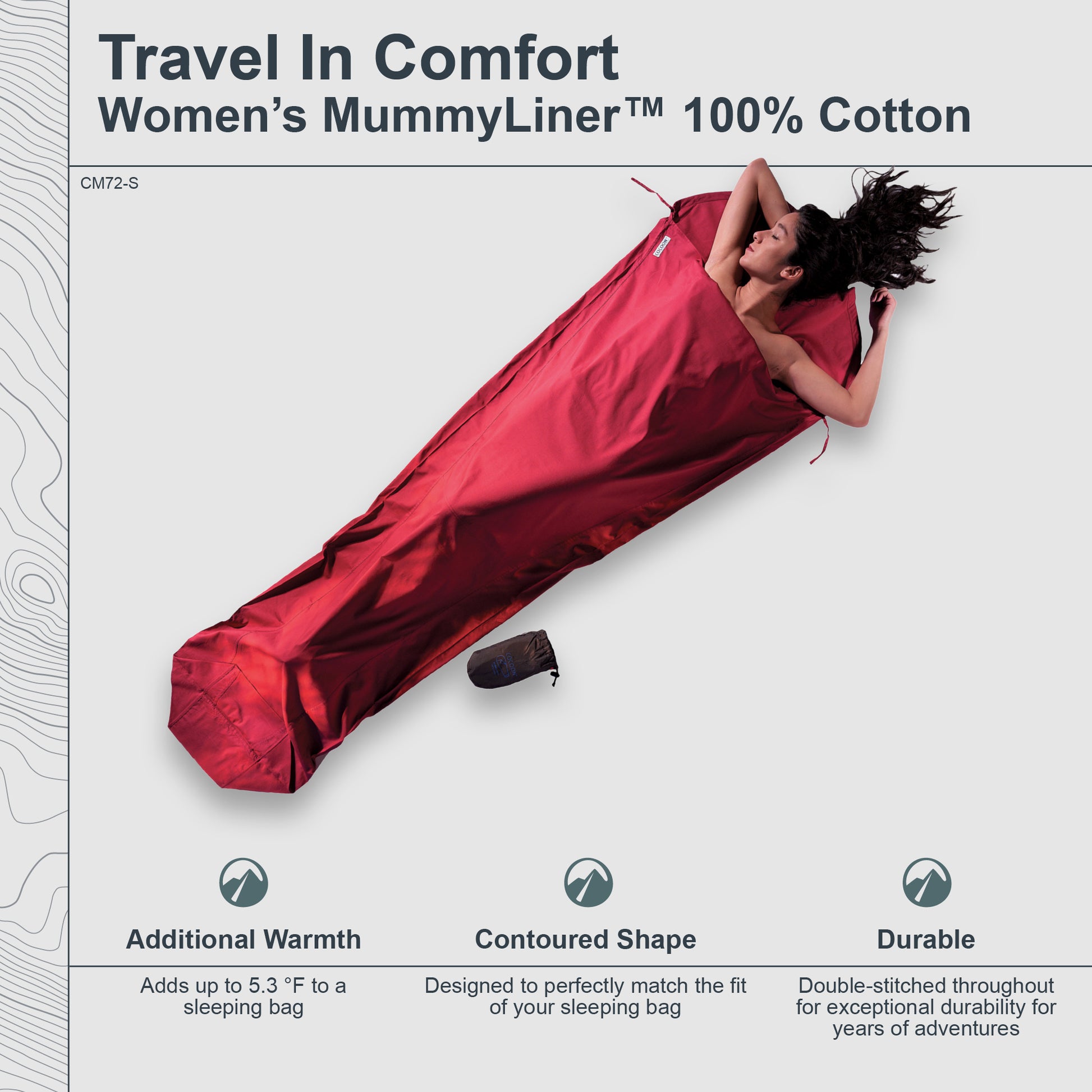 Travel In Comfort
Women's MummyLiner™ 100% Cotton

CM72-S

COCOON

Additional Warmth

Adds up to 5.3 °F to a sleeping bag

Contoured Shape

Designed to perfectly match the fit of your sleeping bag

Durable

Double-stitched throughout for exceptional durability for years of adventures