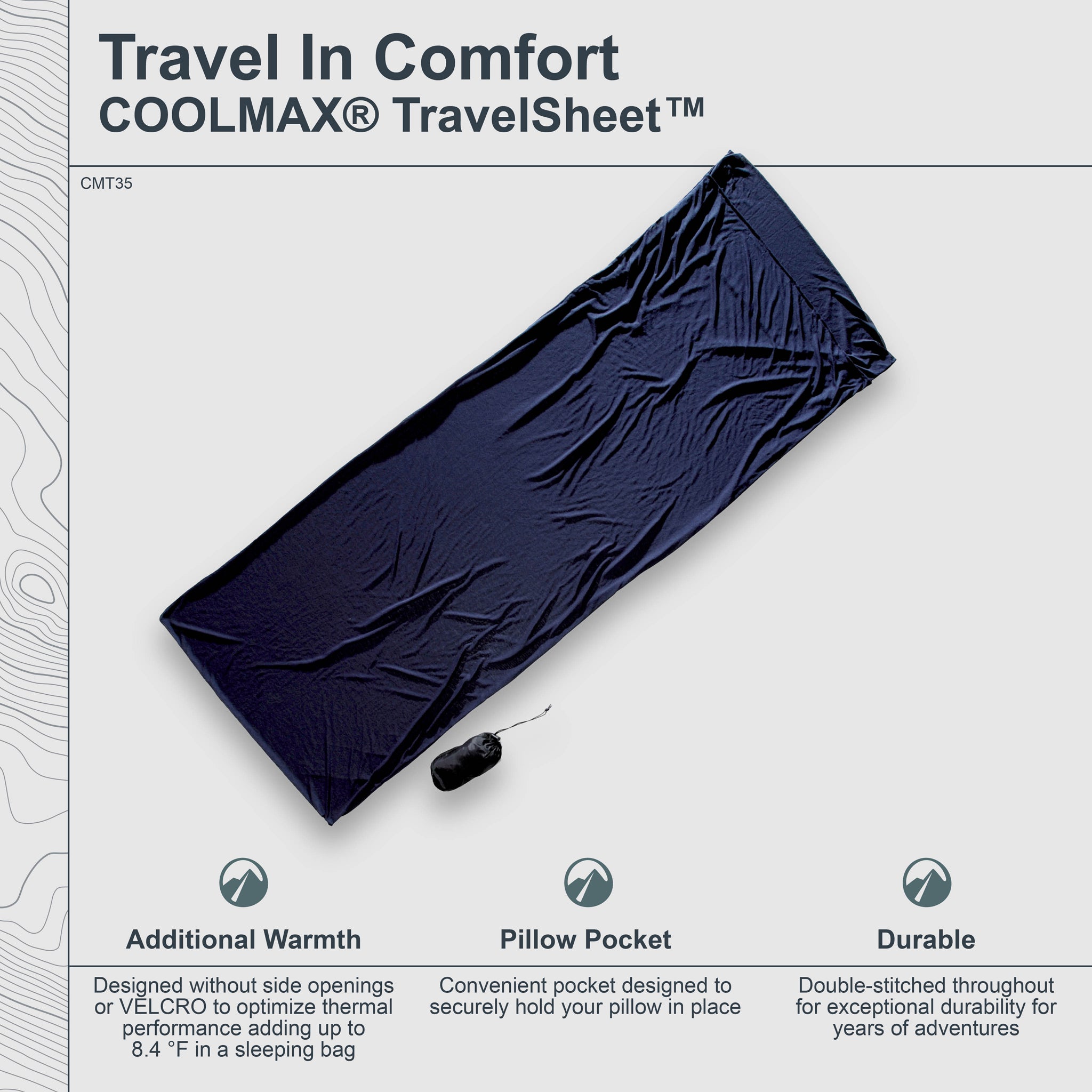 Travel In Comfort
COOLMAX® TravelSheet™

CMT35

Additional Warmth

Designed without side openings or VELCRO to optimize thermal performance adding up to 8.4 °F in a sleeping bag

Pillow Pocket

Convenient pocket designed to securely hold your pillow in place

Durable

Double-stitched throughout for exceptional durability for years of adventures