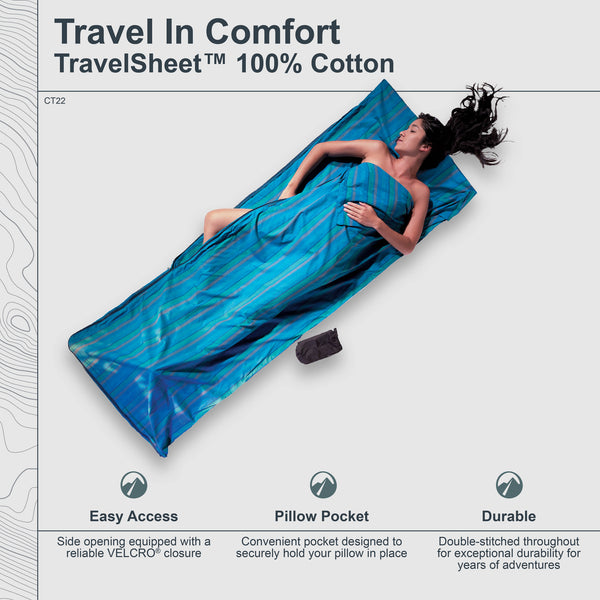 Travel In Comfort
TravelSheet™ 100% Cotton

CT22

Easy Access

Side opening equipped with a reliable VELCRO® closure

Pillow Pocket

Convenient pocket designed to securely hold your pillow in place

Durable

Double-stitched throughout for exceptional durability for years of adventures