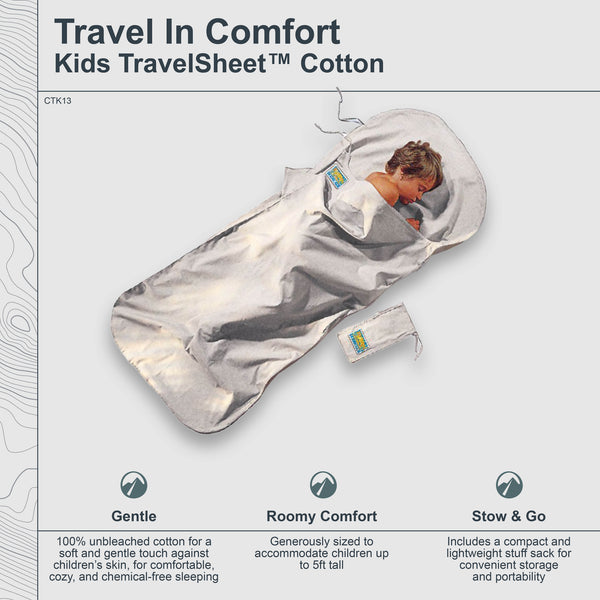 Travel In Comfort
Kids TravelSheet™ Cotton

CTK13

Gentle

100% unbleached cotton for a soft and gentle touch against children's skin, for comfortable, cozy, and chemical-free sleeping

Roomy Comfort

Generously sized to accommodate children up to 5ft tall

Stow & Go

Includes a compact and lightweight stuff sack for convenient storage and portability