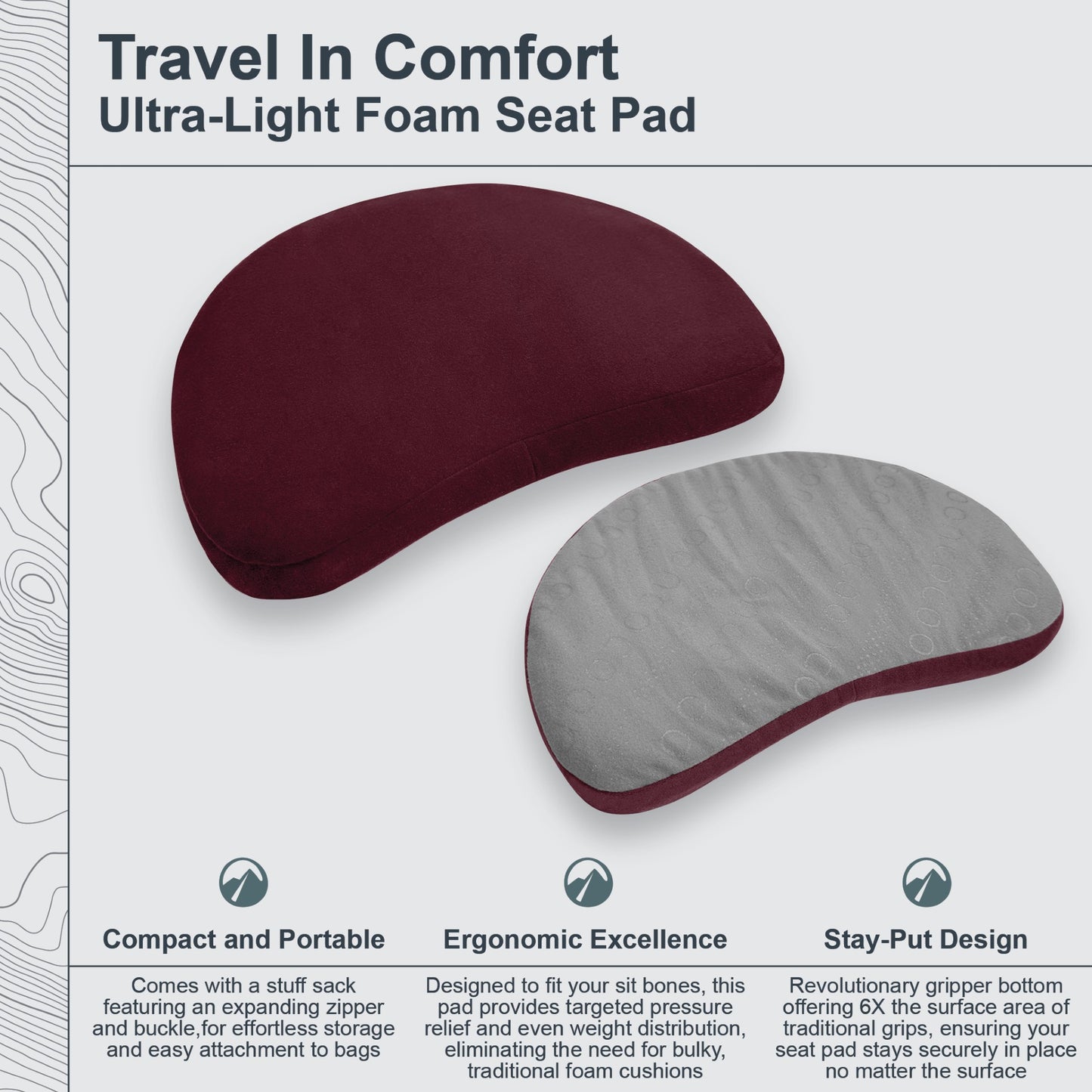 Travel In Comfort
Ultra-Light Foam Seat Pad

Compact and Portable

Comes with a stuff sack featuring an expanding zipper and buckle,for effortless storage and easy attachment to bags

Ergonomic Excellence

Designed to fit your sit bones, this pad provides targeted pressure relief and even weight distribution, eliminating the need for bulky, traditional foam cushions

Stay-Put Design

Revolutionary gripper bottom offering 6X the surface area of traditional grips, ensuring your seat pad stays securely in place no matter the surface