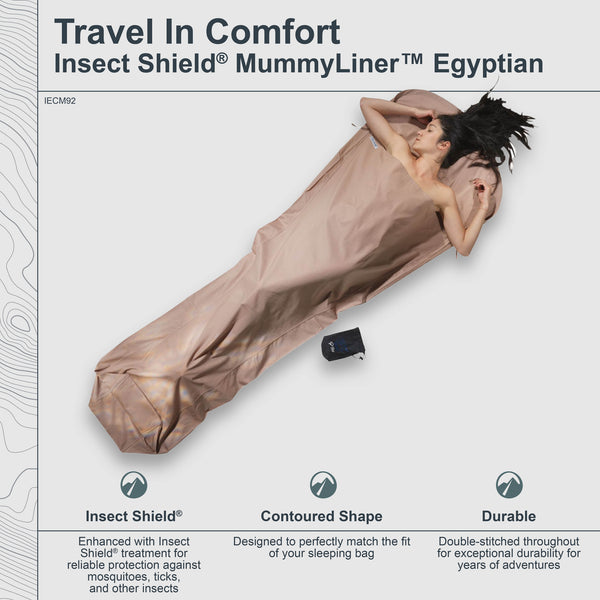 Travel In Comfort
Insect Shield® MummyLiner™ Egyptian

IECM92

Insect Shield®

Enhanced with Insect Shield® treatment for reliable protection against mosquitoes, ticks, and other insects

Contoured Shape

Designed to perfectly match the fit of your sleeping bag

Durable

Double-stitched throughout for exceptional durability for years of adventures