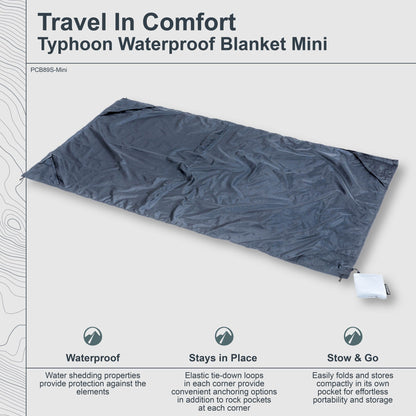 Travel In Comfort
Typhoon Waterproof Blanket Mini

PCB89S-Mini

Waterproof

Water shedding properties provide protection against the elements

Stays in Place

Elastic tie-down loops in each corner provide convenient anchoring options in addition to rock pockets at each corner

Stow & Go

Easily folds and stores compactly in its own pocket for effortless portability and storage