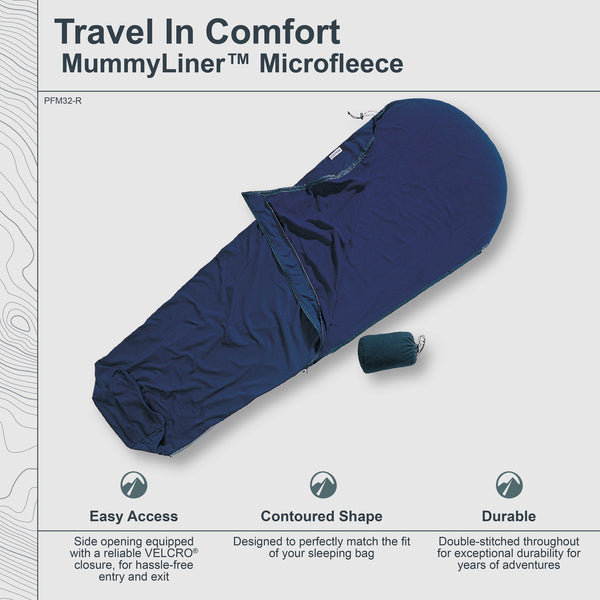 Travel In Comfort
MummyLiner™ Microfleece

PFM32-R

Easy Access

Side opening equipped with a reliable VELCRO® closure, for hassle-free entry and exit

Contoured Shape

Designed to perfectly match the fit of your sleeping bag

Durable

Double-stitched throughout for exceptional durability for years of adventures