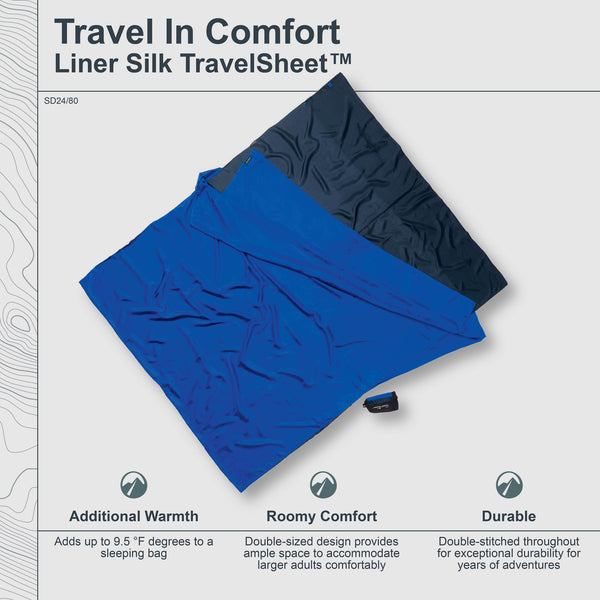 Travel In Comfort
Liner Silk TravelSheet™

SD24/80

Additional Warmth

Adds up to 9.5 °F degrees to a sleeping bag

Roomy Comfort

Double-sized design provides ample space to accommodate larger adults comfortably

Durable

Double-stitched throughout for exceptional durability for years of adventures