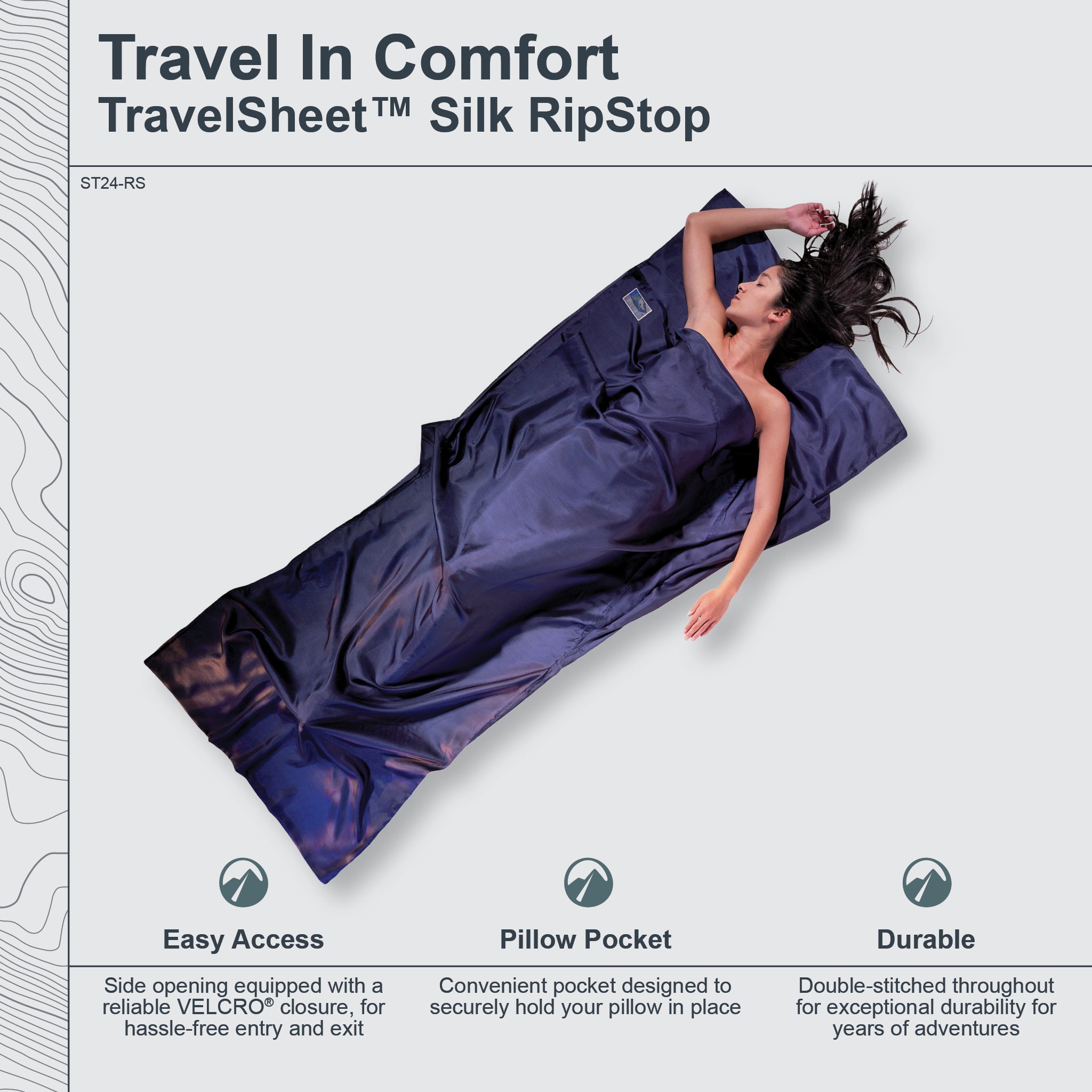 Travel In Comfort
TravelSheet™ Silk RipStop

ST24-RS

Easy Access

Side opening equipped with a reliable VELCRO® closure, for hassle-free entry and exit

Pillow Pocket

Convenient pocket designed to securely hold your pillow in place

Durable

Double-stitched throughout for exceptional durability for years of adventures