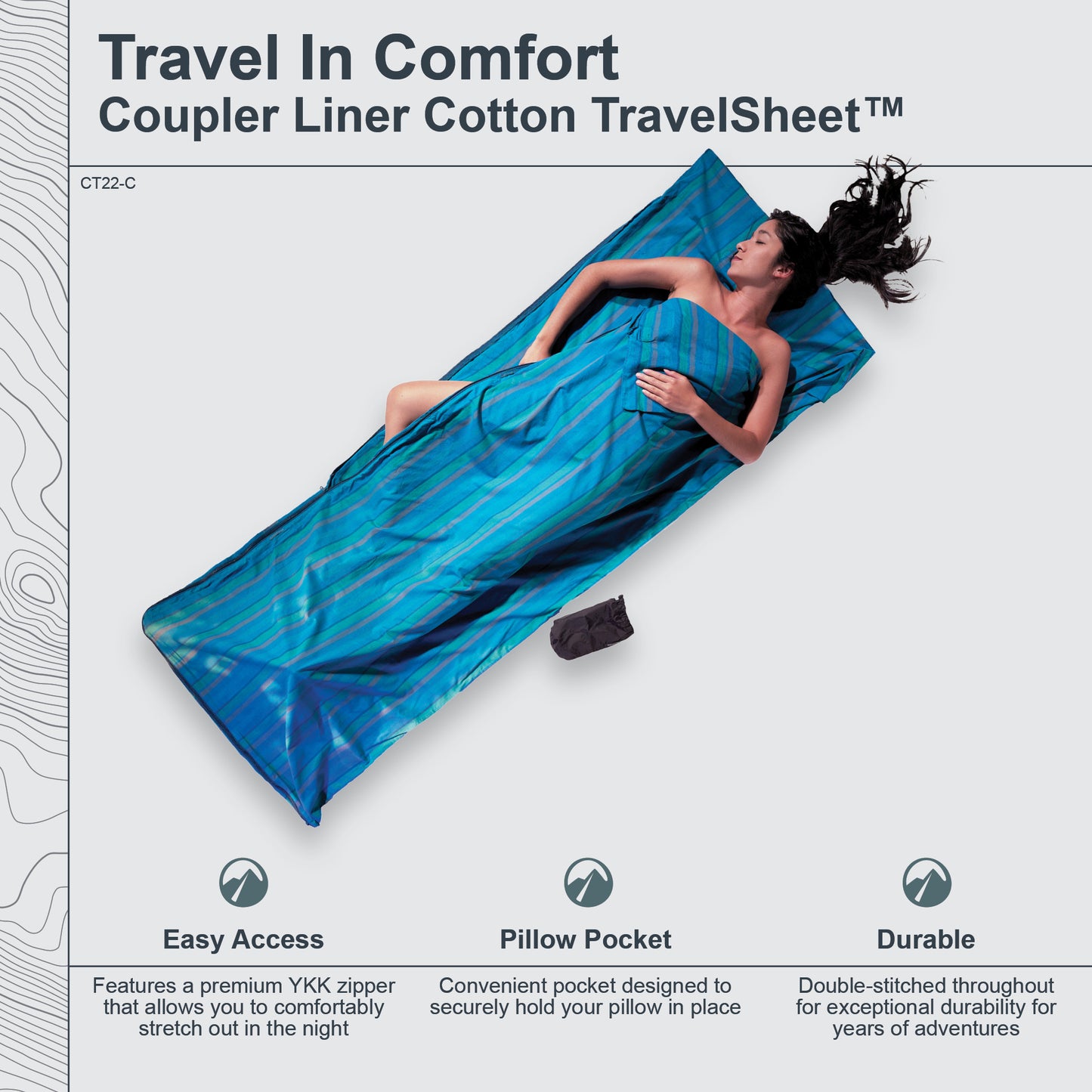 Travel In Comfort
Coupler Liner Cotton TravelSheet™

CT22-C

Easy Access

Features a premium YKK zipper that allows you to comfortably stretch out in the night

Pillow Pocket

Convenient pocket designed to securely hold your pillow in place

Durable

Double-stitched throughout for exceptional durability for years of adventures