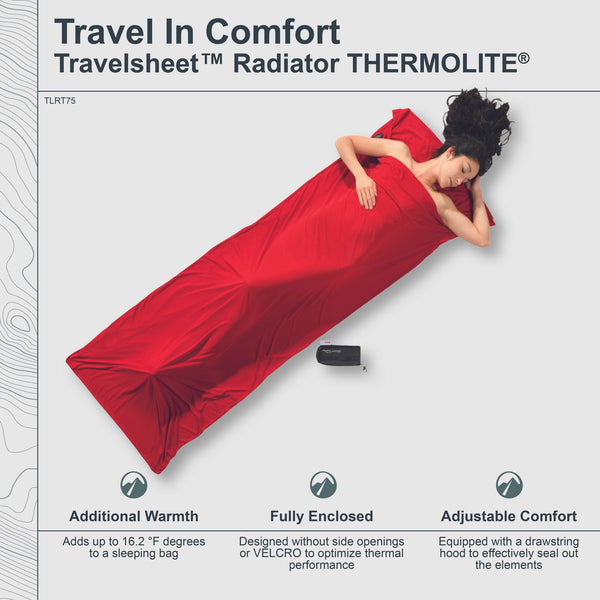 Travel In Comfort
Travelsheet™ Radiator THERMOLITE®

TLRT75

Additional Warmth

Adds up to 16.2 °F degrees to a sleeping bag

Fully Enclosed

Designed without side openings or VELCRO to optimize thermal performance

Adjustable Comfort

Equipped with a drawstring hood to effectively seal out the elements