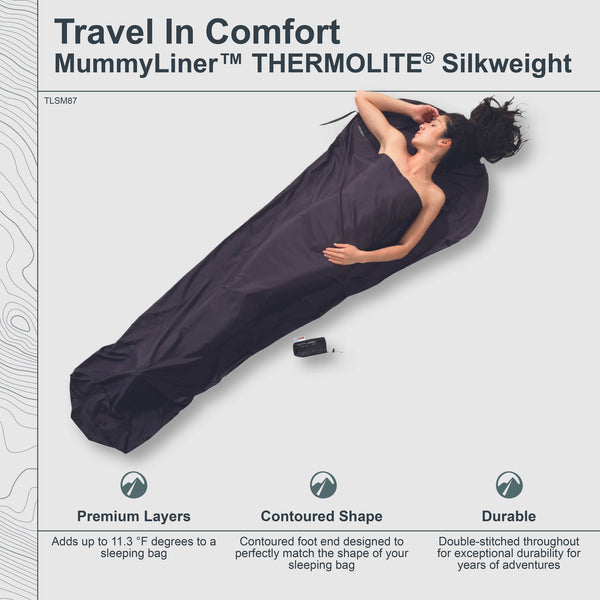 Travel In Comfort
MummyLiner™ THERMOLITE® Silkweight

TLSM87

Premium Layers

Adds up to 11.3 °F degrees to a sleeping bag

Contoured Shape

Contoured foot end designed to perfectly match the shape of your sleeping bag

Durable

Double-stitched throughout for exceptional durability for years of adventures