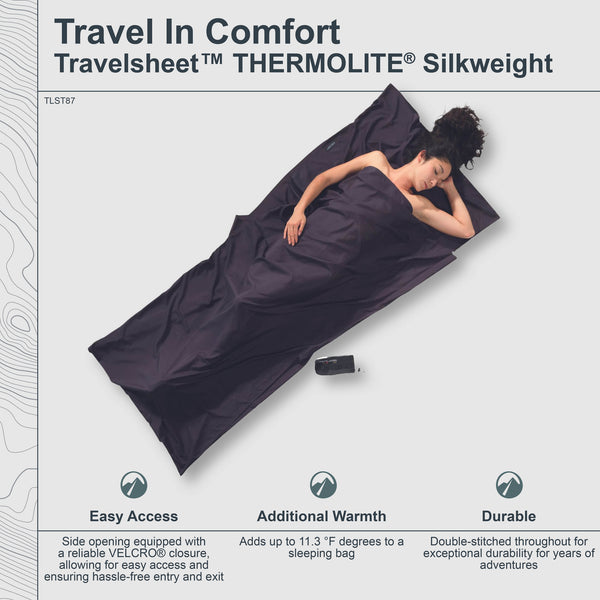 Travel In Comfort
Travelsheet™ THERMOLITE® Silkweight

TLST87

Easy Access

Side opening equipped with a reliable VELCRO® closure, allowing for easy access and ensuring hassle-free entry and exit

Additional Warmth

Adds up to 11.3 °F degrees to a sleeping bag

Durable

Double-stitched throughout for exceptional durability for years of adventures